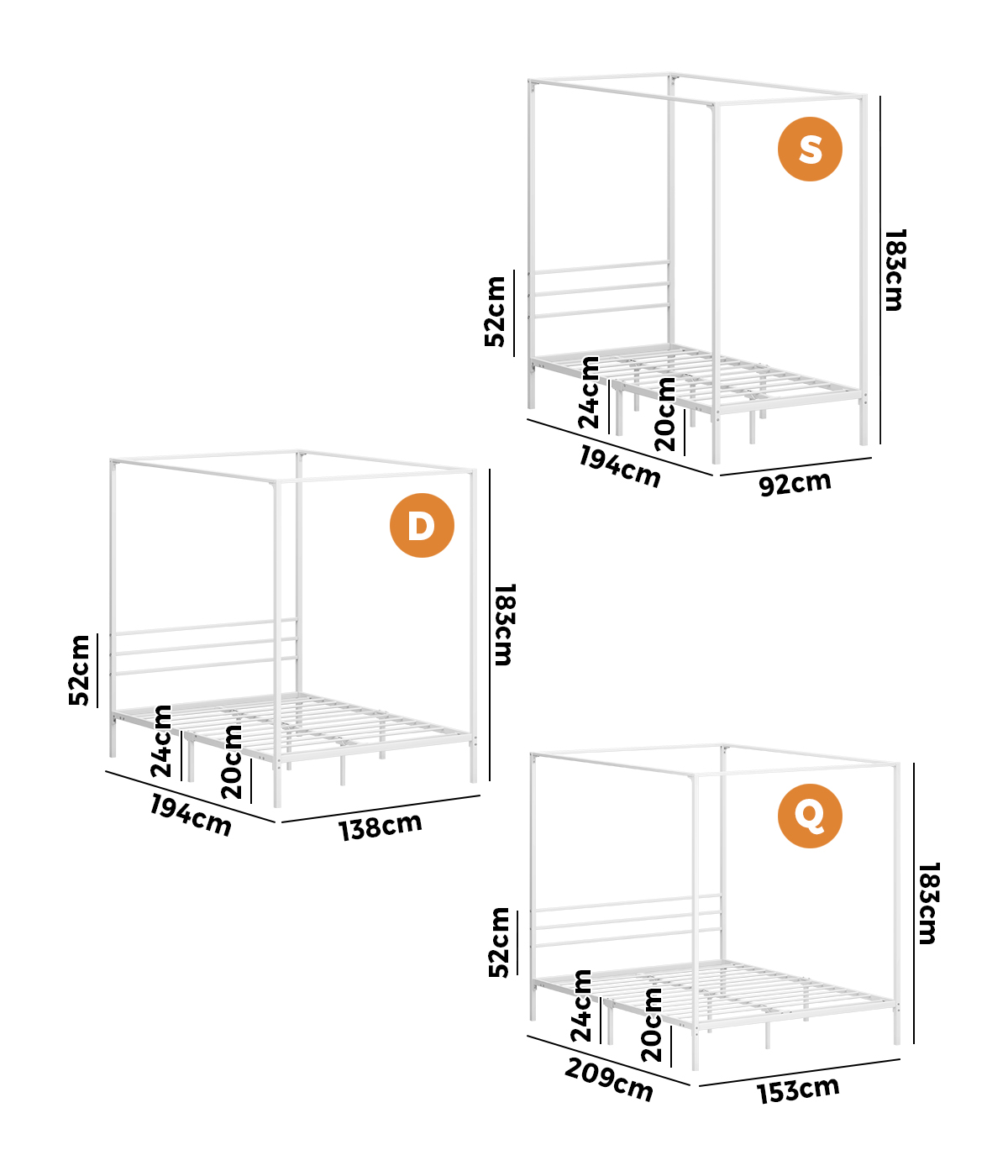 S
183cm
52cm
24cm
20cm
194cm
92cm

D
183cm
52cm
24cm
20cm
194cm
138cm

Q
183cm
52cm
24cm
20cm
209cm
153cm